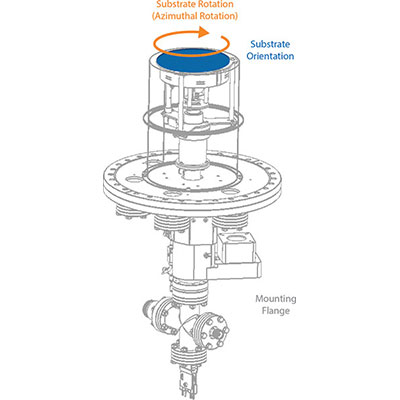 Substrate Rotation
(Azimuthal Rotation)

Substrate
Orientation

Mounting
Flange