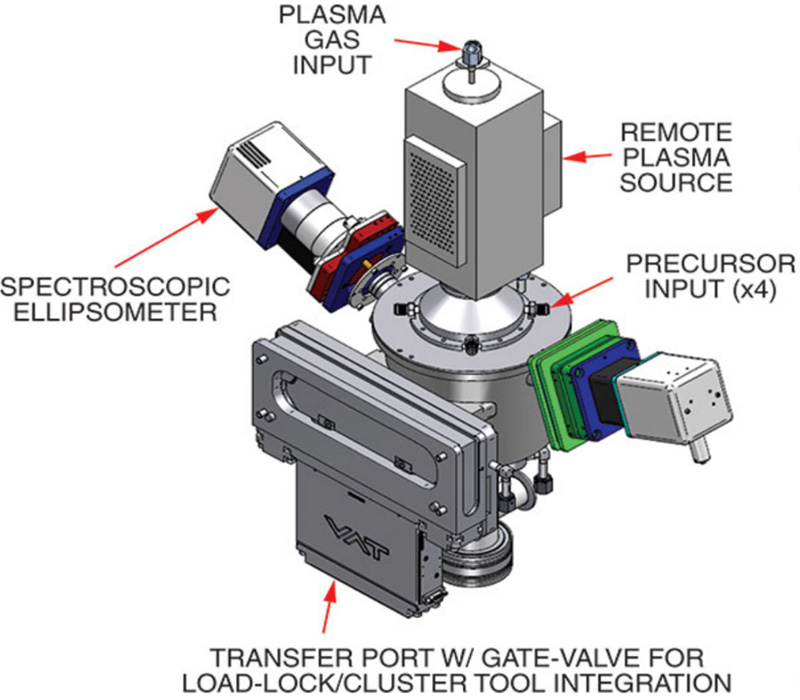 PLASMA GAS INPUT

REMOTE PLASMA SOURCE

SPECTROSCOPIC ELLIPSOMETER

PRECURSOR INPUT (x4)

VAT

TRANSFER PORT W/ GATE-VALVE FOR LOAD-LOCK/CLUSTER TOOL INTEGRATION